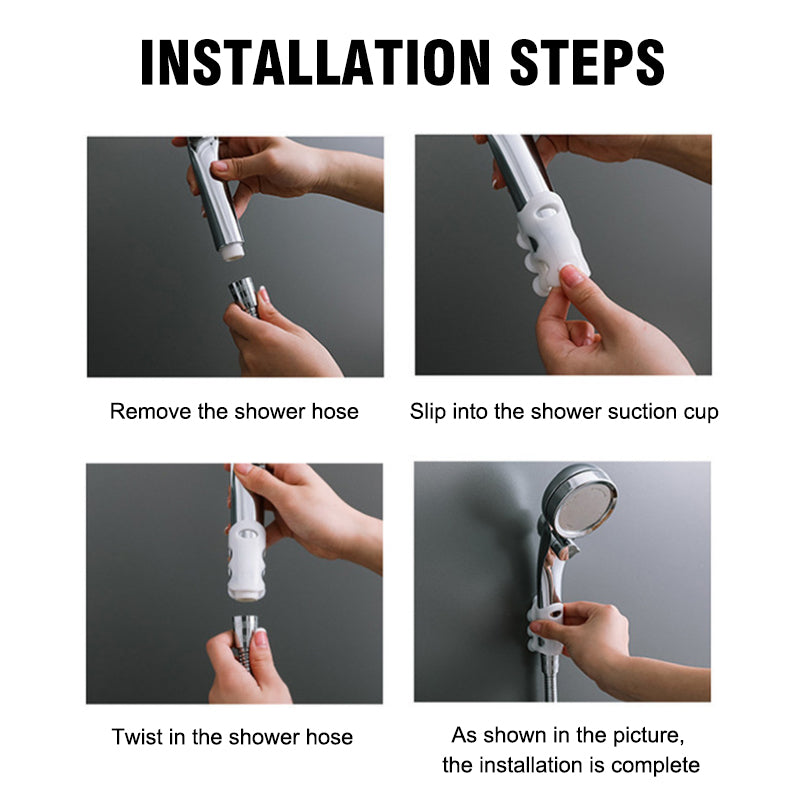 INSTALLATION STEPS

Remove the shower hose

Slip into the shower suction cup

Twist in the shower hose

As shown in the picture, the installation is complete